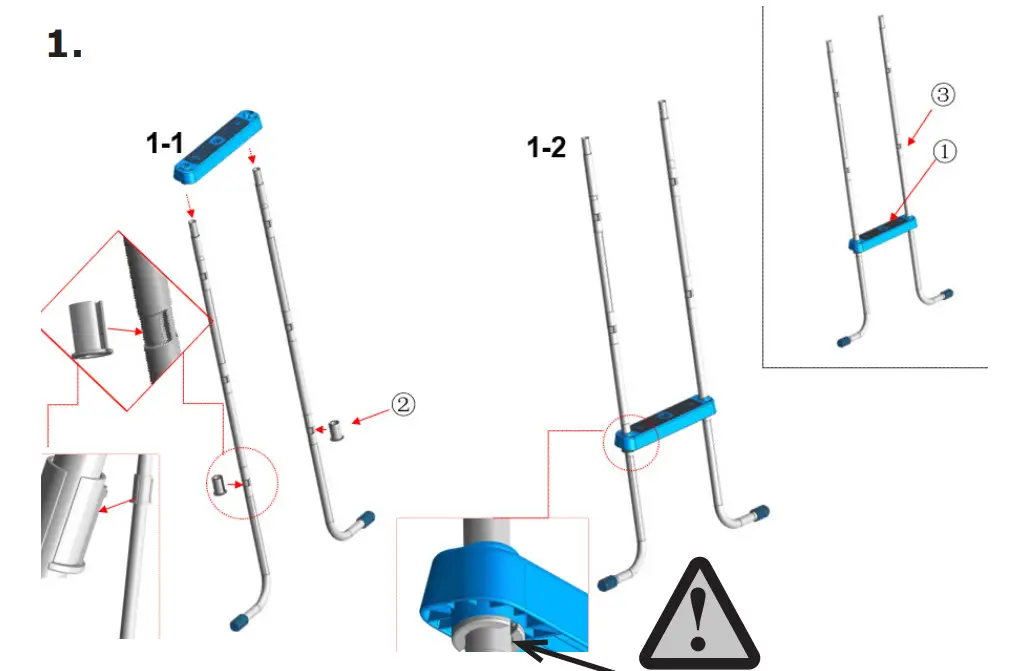 1.

1-1

②

1-2

③

①

!