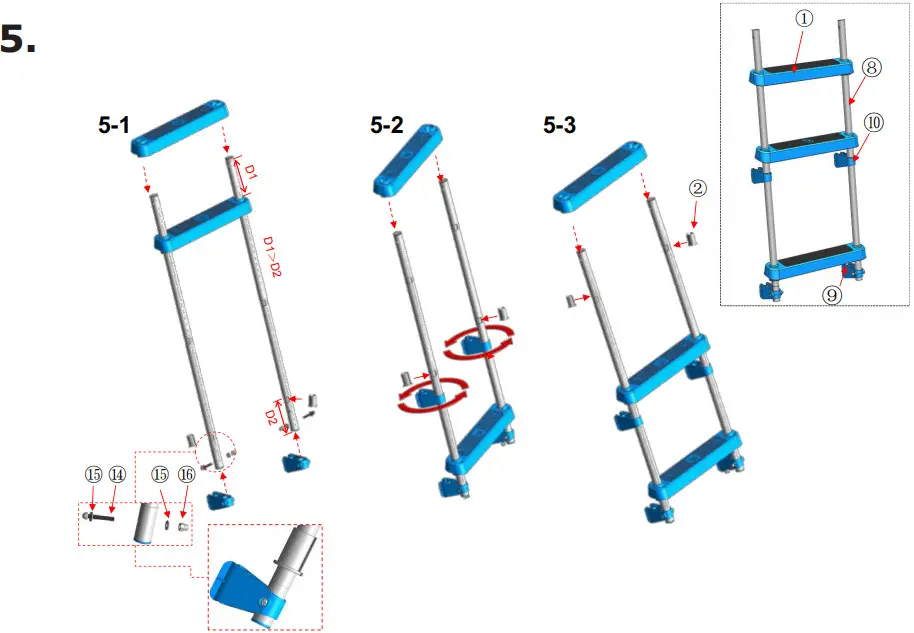 5.

5-1

D1

D1>D2

D2

⑮ ⑭ ⑮ ⑯

5-2

5-3

②

①

⑧

⑩

⑨