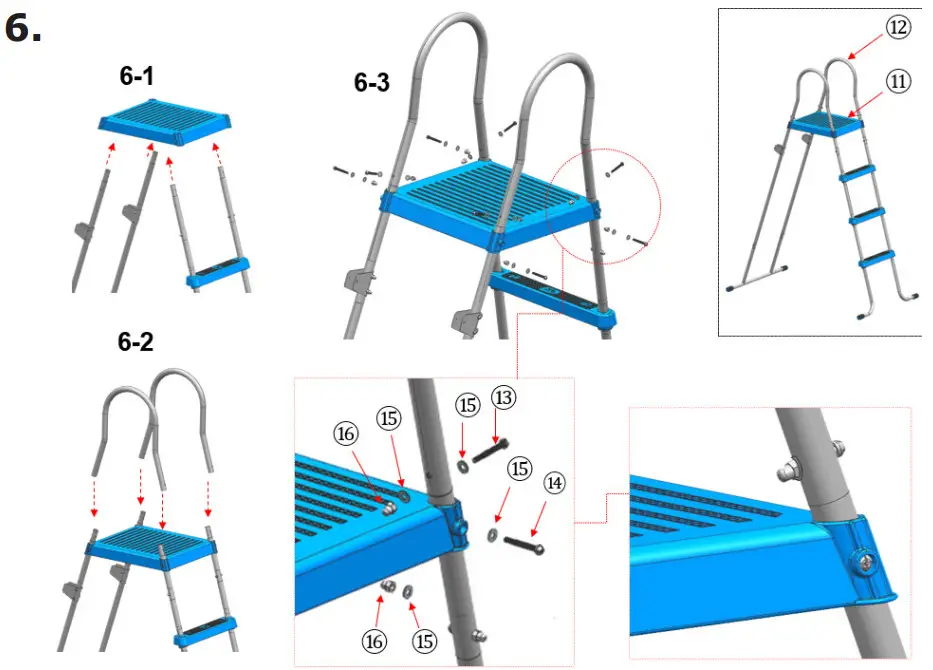 6.

6-1

6-2

6-3

⑫

⑪

⑯

⑮

⑮

⑬

⑮

⑭

⑯

⑮