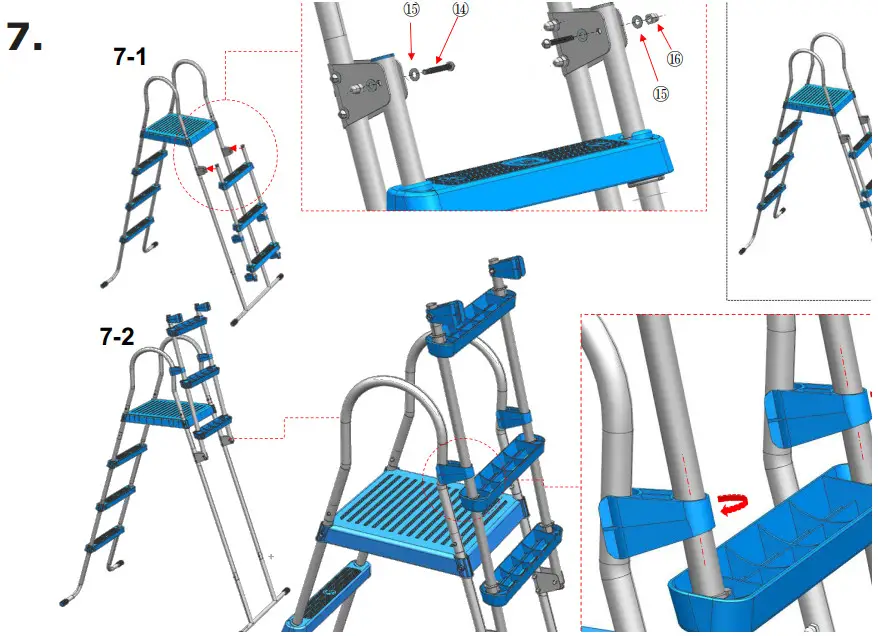 7.

7-1

⑮ ⑭

⑯

⑮

7-2