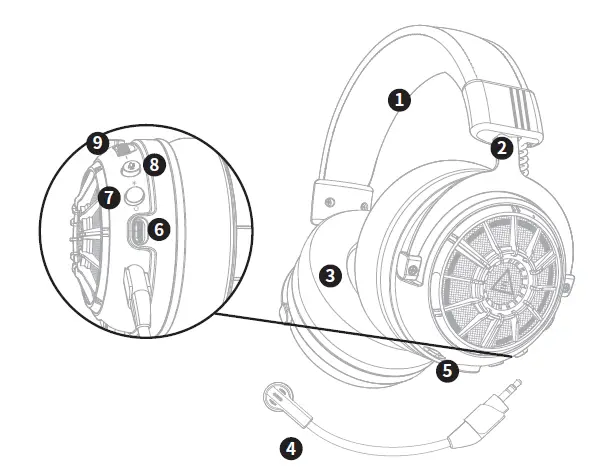 1
2
9
8
7
6
3
5
4