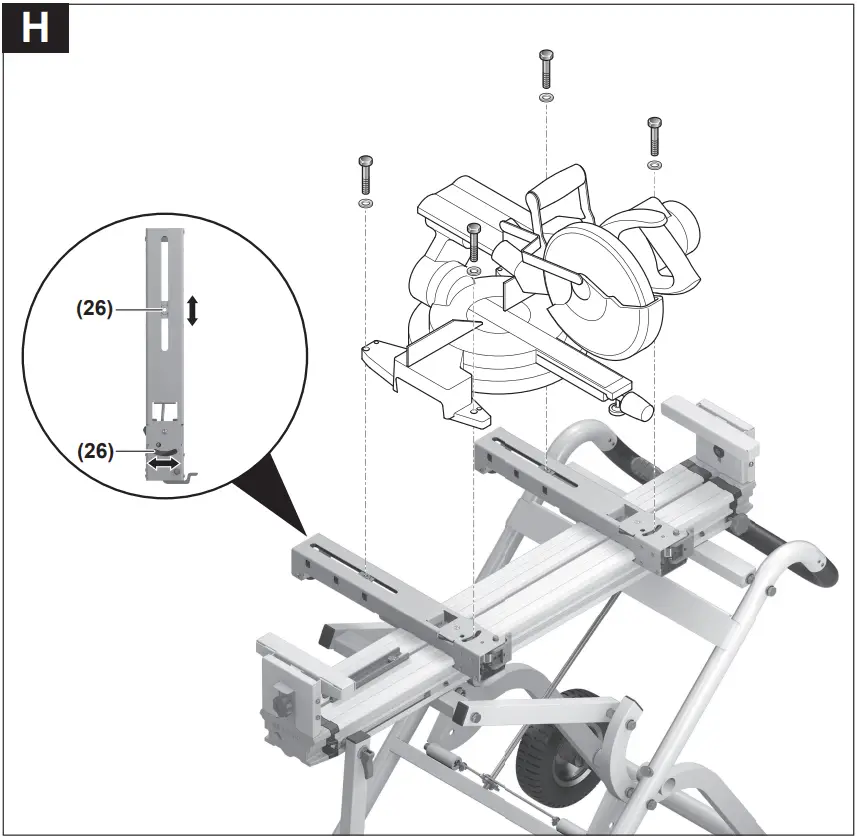 H

(26)

(26)