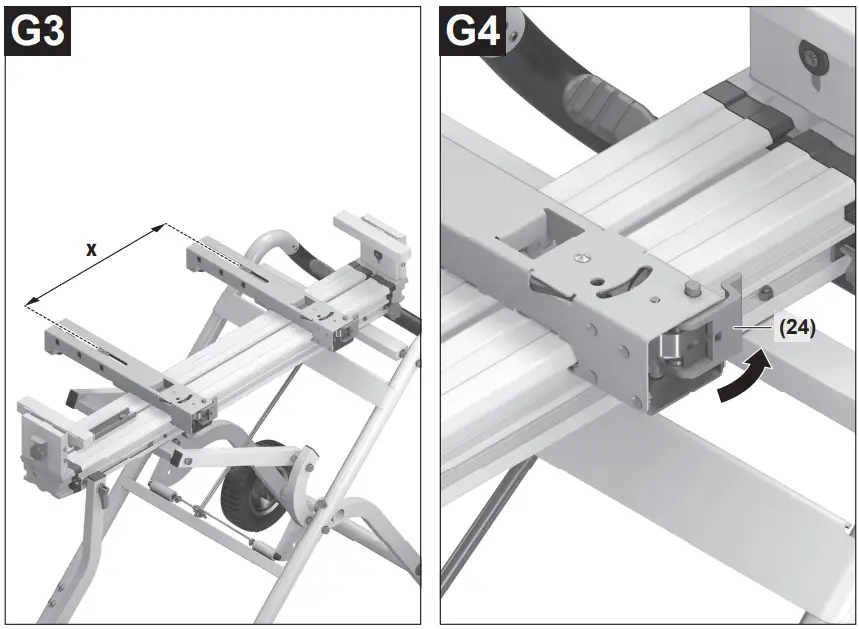 G3

x

G4

(24)