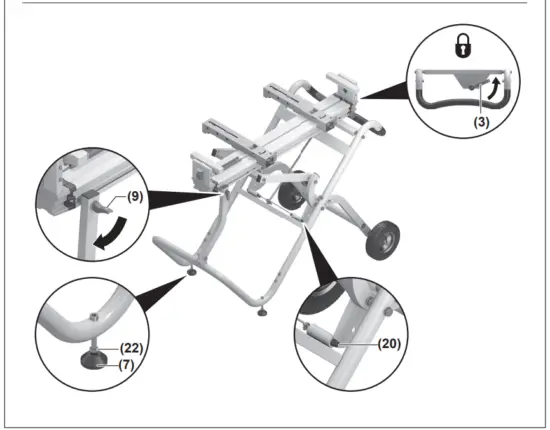 (3)

(9)

(22)
(7)

(20)