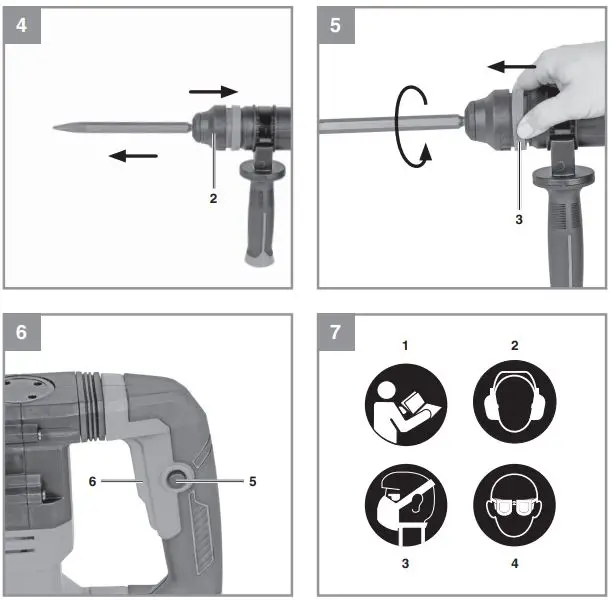 4

2

5

3

6

6

5

7

1

2

3

4