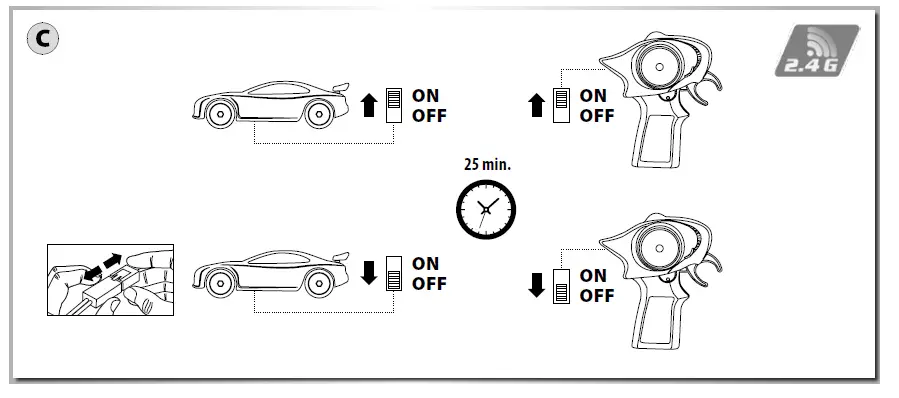 C

2.4 G

ON
OFF

ON
OFF

25 min.

ON
OFF

ON
OFF