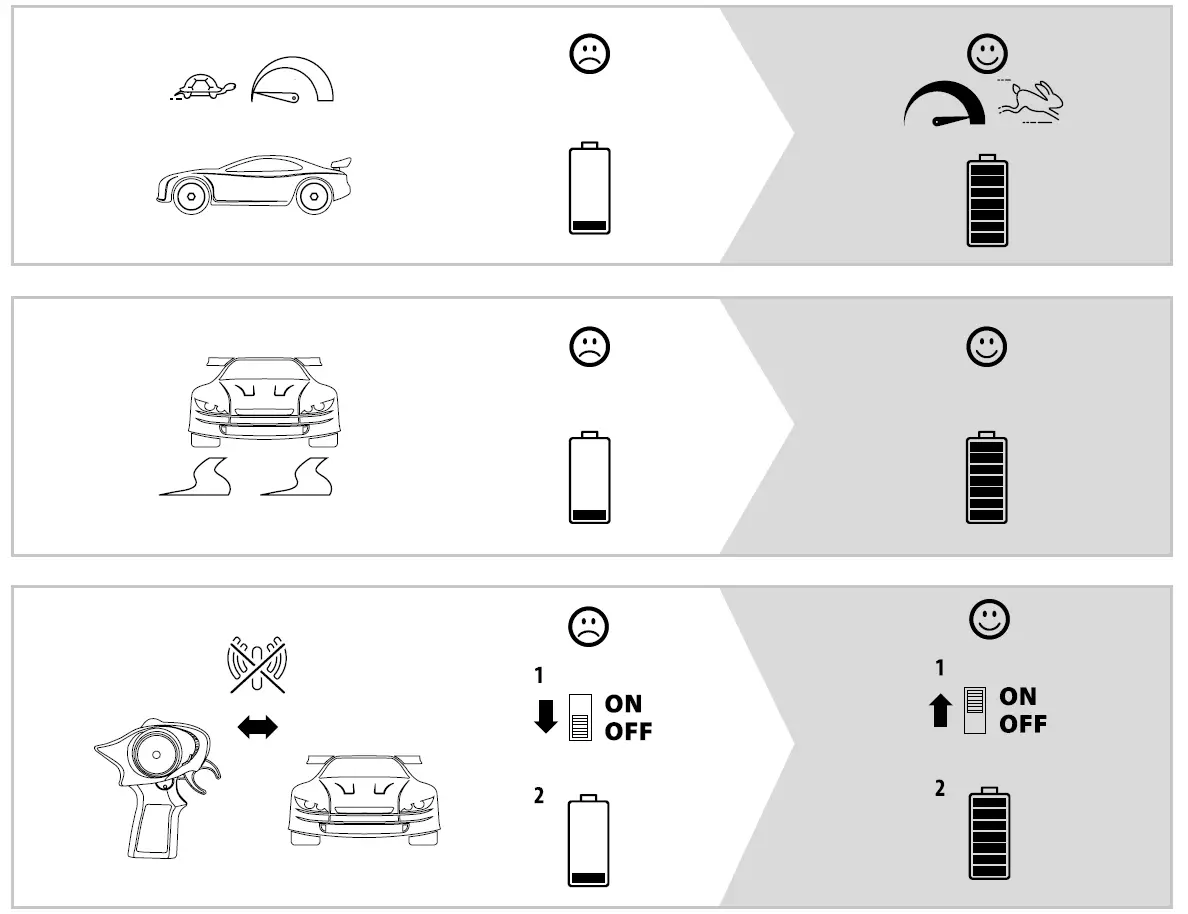 1
ON
OFF

2

1
ON
OFF

2