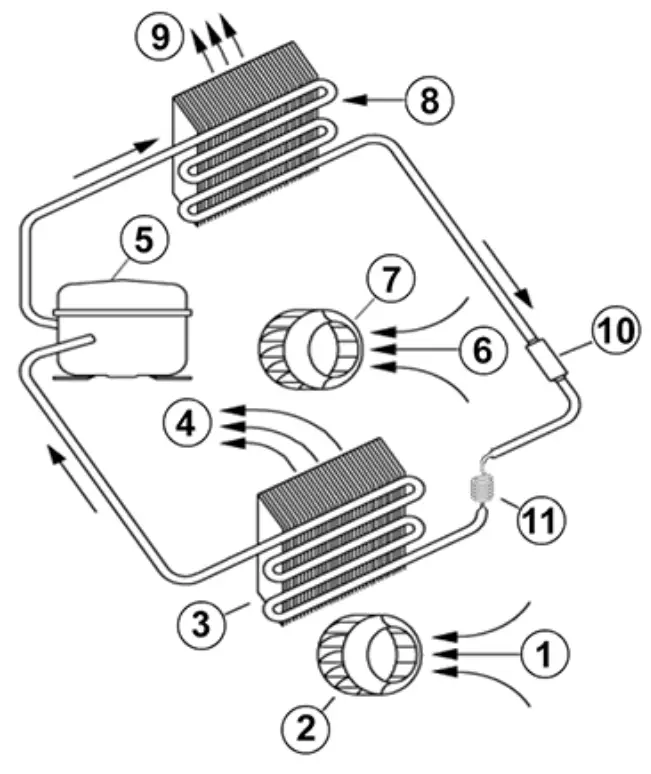 9
8
5
7
6
10
4
11
3
1
2