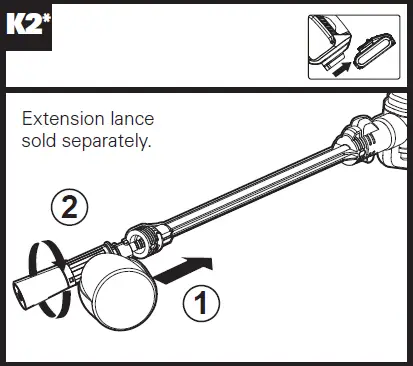 K2*

Extension lance sold separately.

2

1