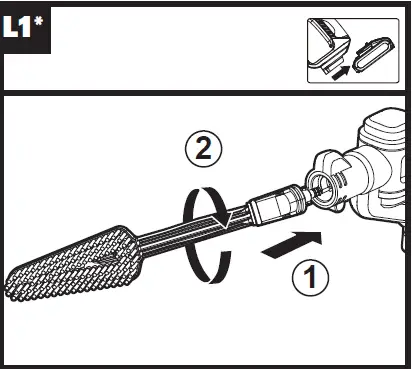 L1*

2

1