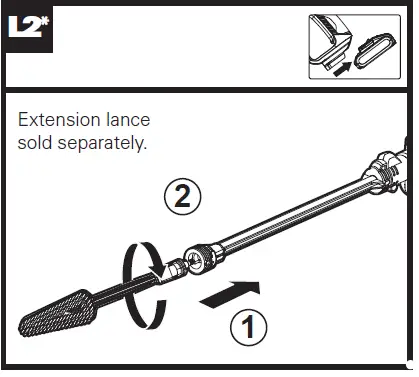 L2*

Extension lance sold separately.

2

1