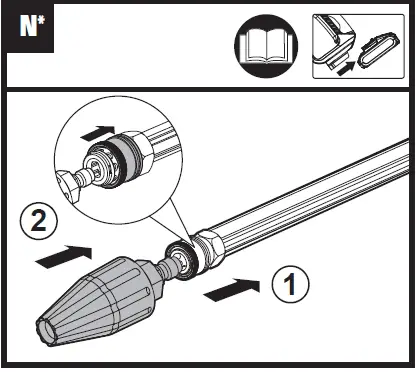 N*

2

1