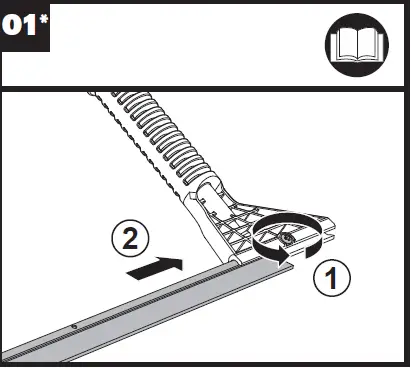 01*

2

1