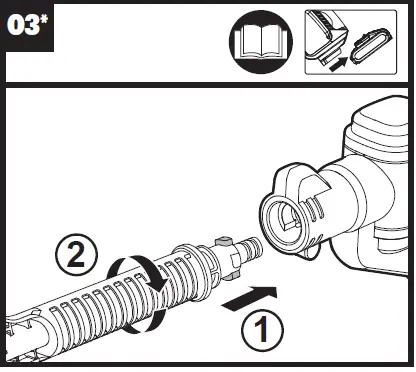 03*

2

1