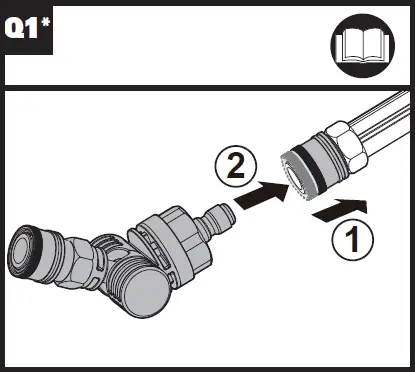 Q1*

2

1