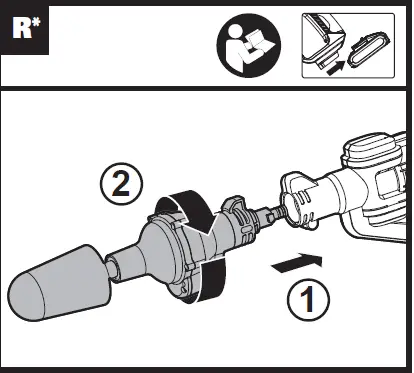 R*

2

1