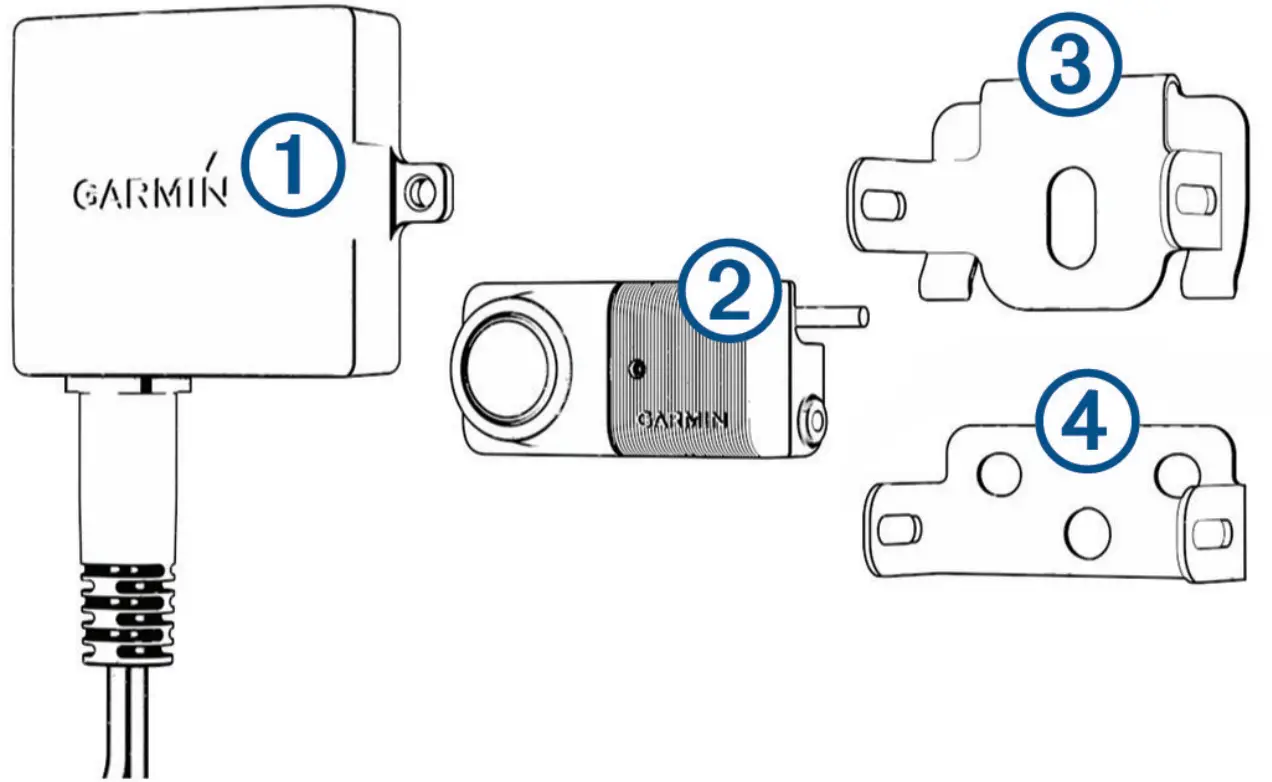 GARMIN
1
2
GARMIN
3
4