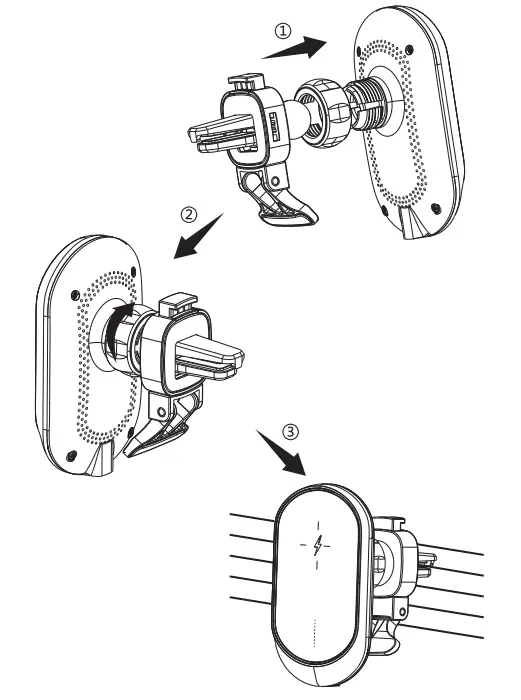 ①

②

③