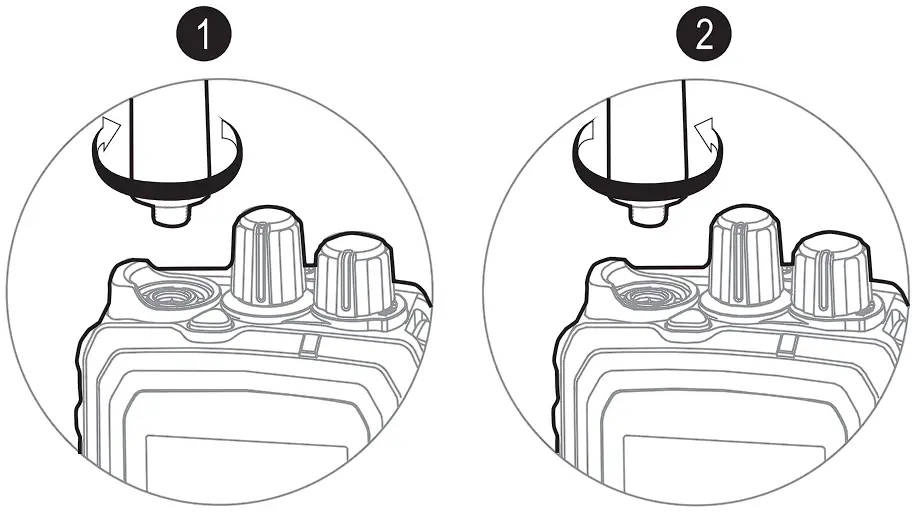 1

2