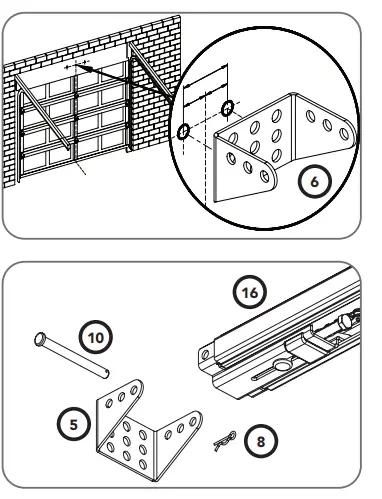 6

16

10

5

8