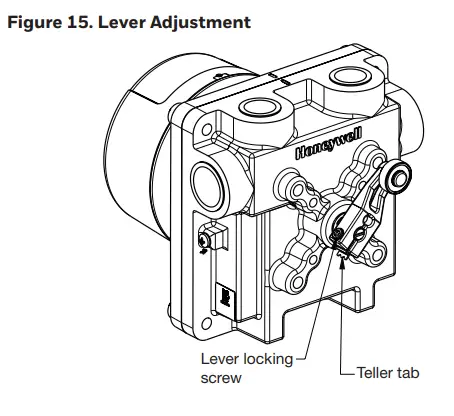 Figure 15. Lever Adjustment

Honeywell

Lever locking screw

Teller tab