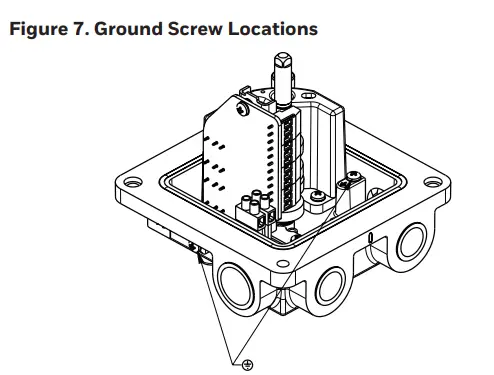 Figure 7. Ground Screw Locations