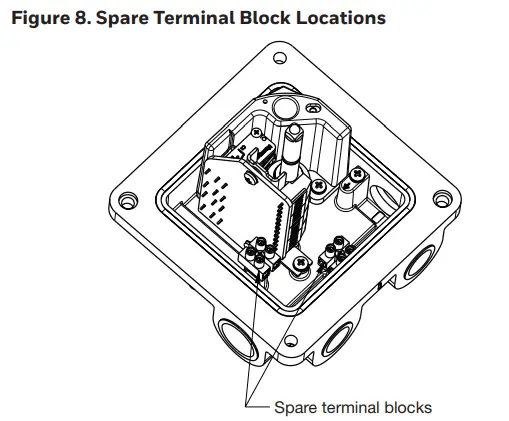 Figure 8. Spare Terminal Block Locations

Spare terminal blocks