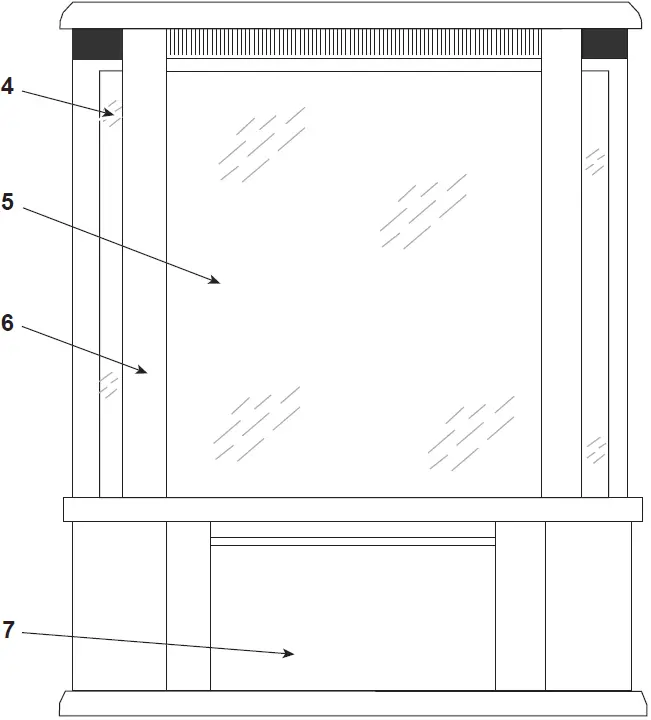 4
5
6
7