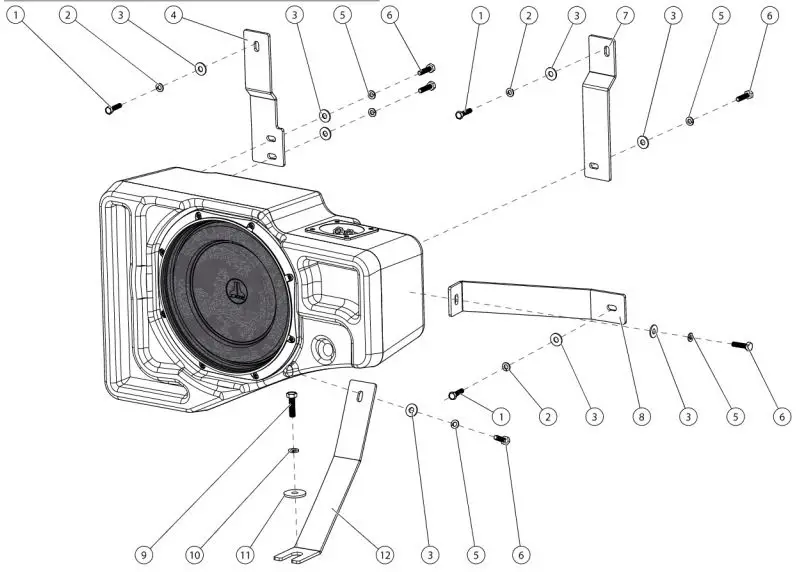 1 2 3 4 3 5 6 1 2 3 7 3 5 6

1 2 3 8 3 5 6

9 10 11 12 3 5 6