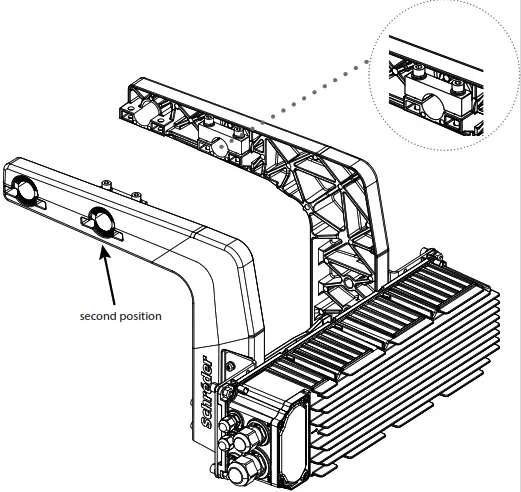 second position

Schréder