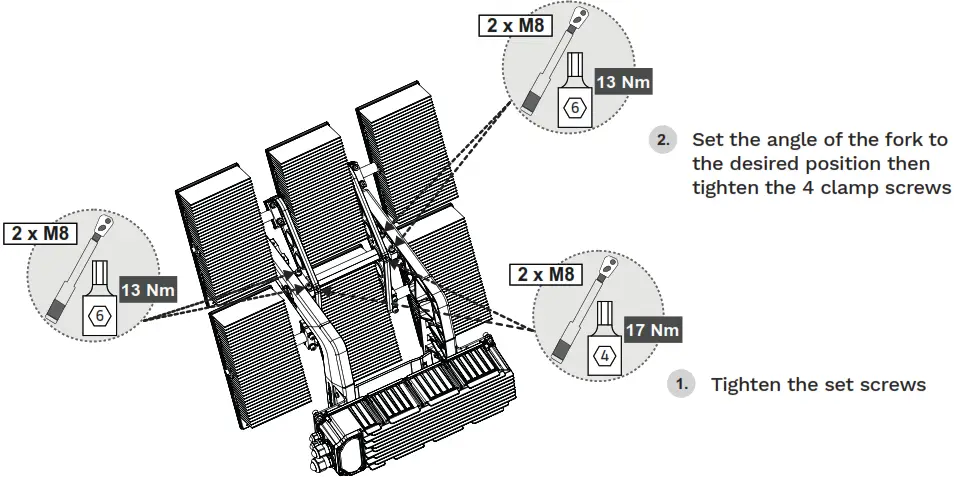 2 x M8

13 Nm

6

2. Set the angle of the fork to the desired position then tighten the 4 clamp screws

2 x M8

13 Nm

6

2 x M8

17 Nm

4

1. Tighten the set screws