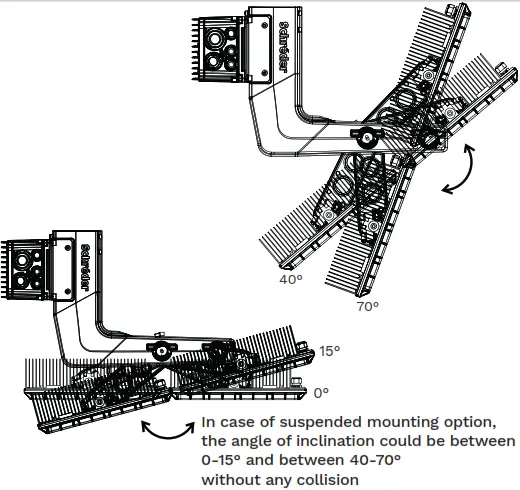 Schréder

40°

70°

Schréder

15°

0°

In case of suspended mounting option, the angle of inclination could be between 0-15° and between 40-70° without any collision