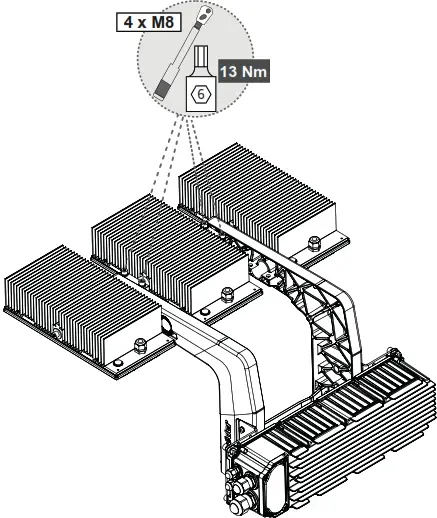 4 x M8
13 Nm
6