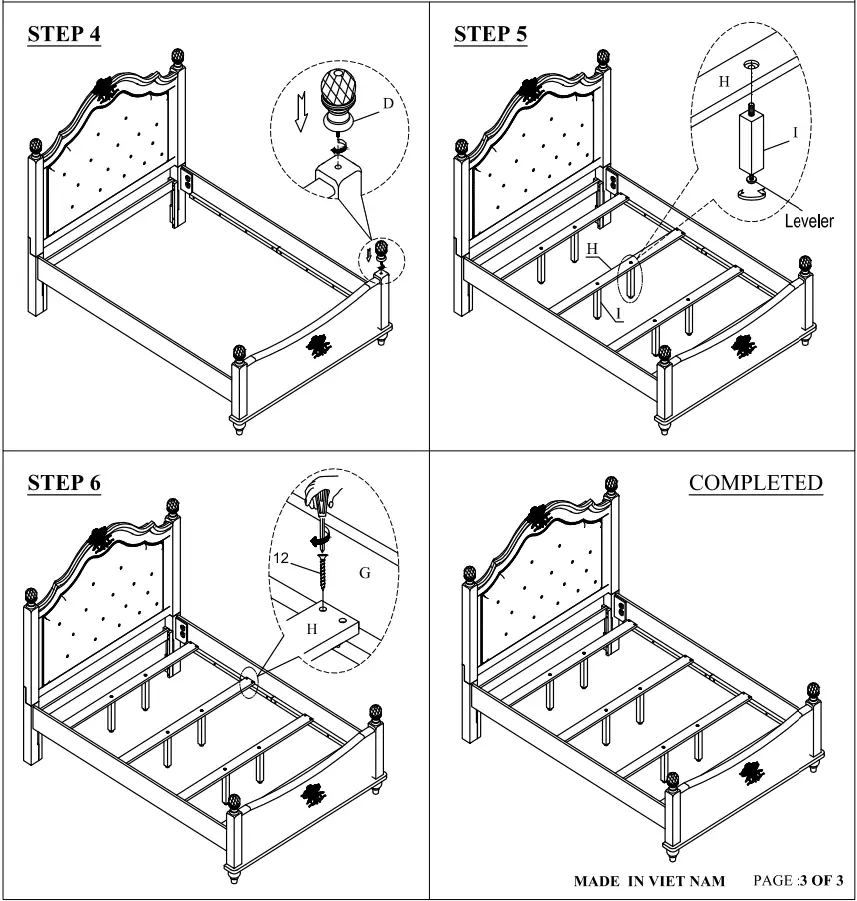 STEP 4

D

STEP 5

H

I

Leveler

H

I

STEP 6

12

G

H

COMPLETED

MADE IN VIET NAM PAGE :3 OF 3