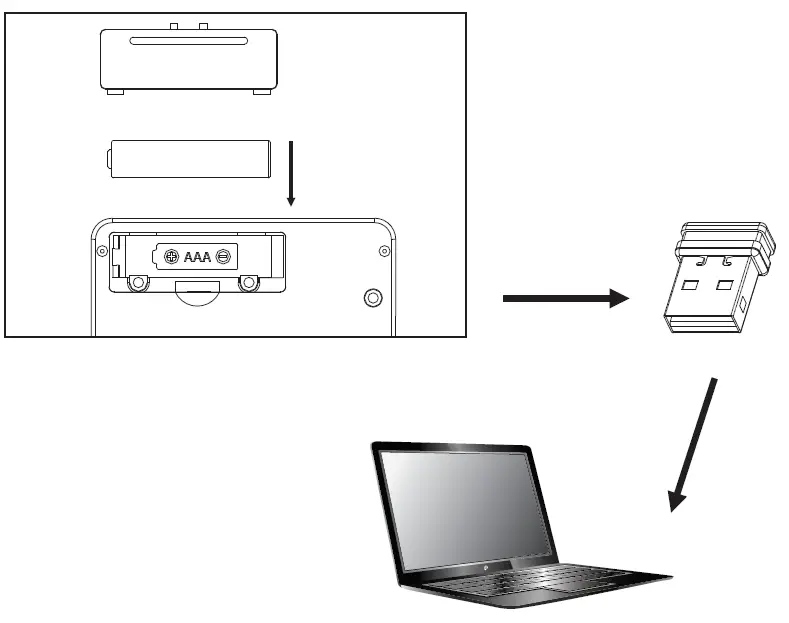 AAA