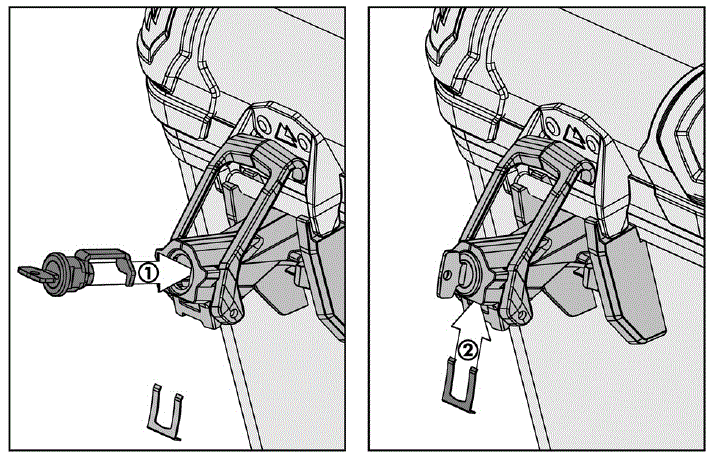 ①

②