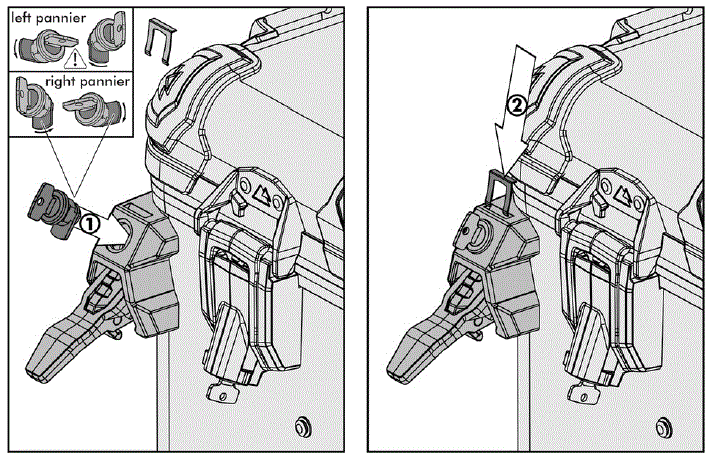 left pannier

right pannier

①

②