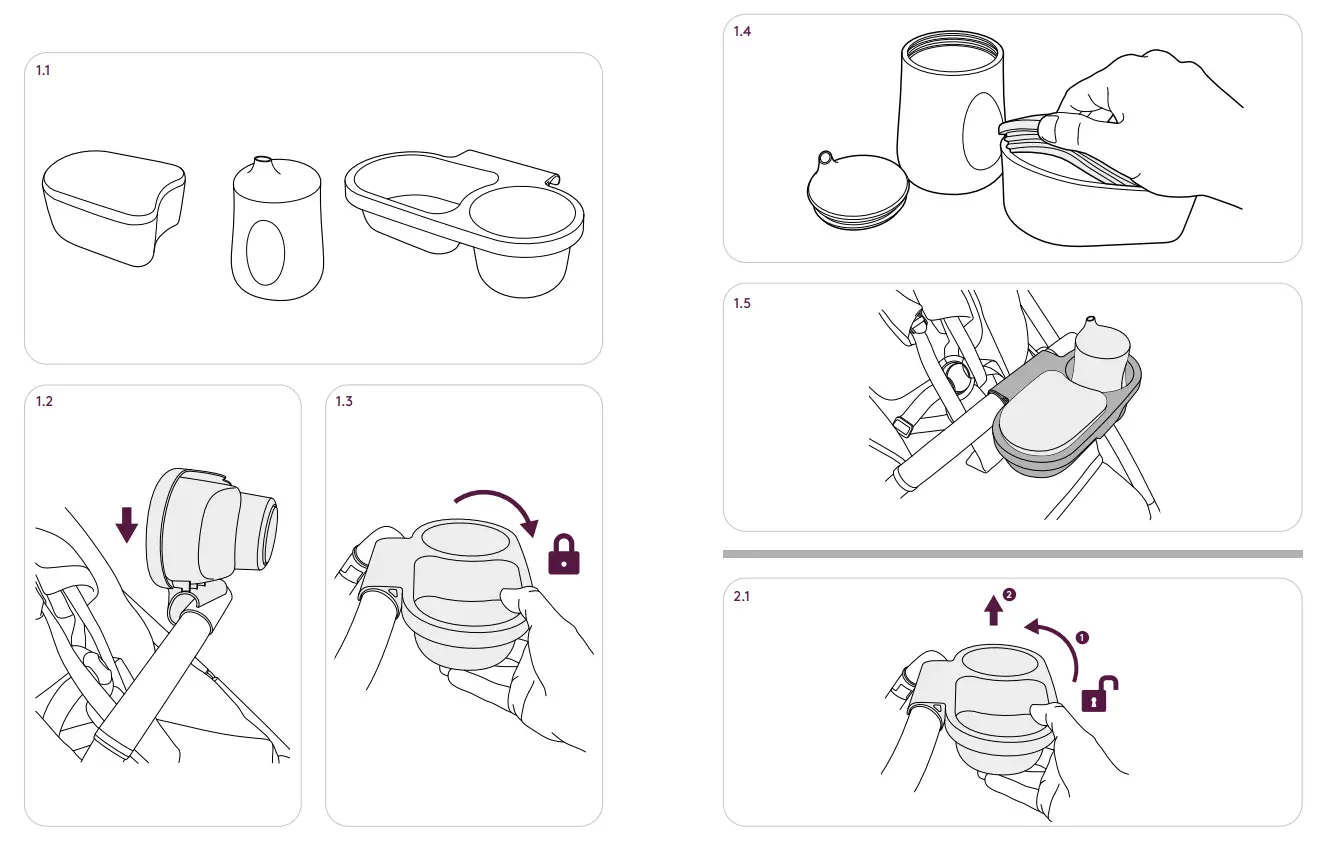 1.1

1.2

1.3

1.4

1.5

2.1

2

1