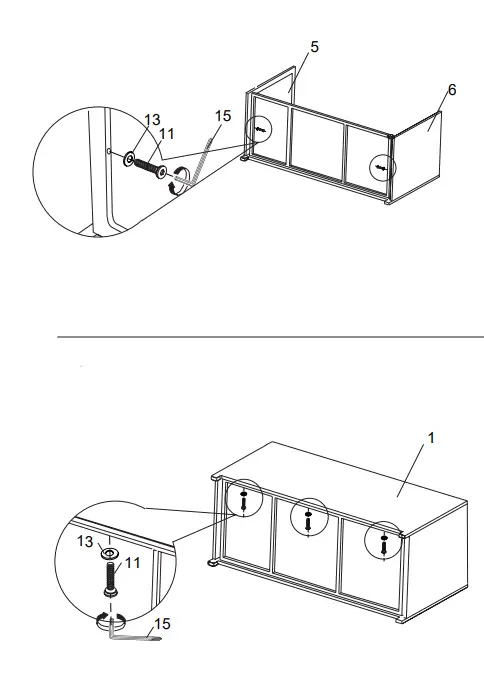 5
6
13
11
15

1
13
11
15