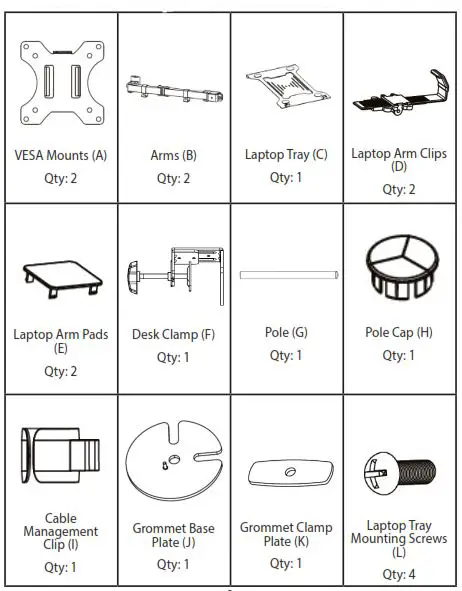 | VESA Mounts (A) Qty: 2 | Arms (B) Qty: 2 | Laptop Tray (C) Qty: 1 | Laptop Arm Clips (D) Qty: 2 |
|---|---|---|---|
| Laptop Arm Pads (E) Qty: 2 | Desk Clamp (F) Qty: 1 | Pole (G) Qty: 1 | Pole Cap (H) Qty: 1 |
| Cable Management Clip (I) Qty: 1 | Grommet Base Plate (J) Qty: 1 | Grommet Clamp Plate (K) Qty: 1 | Laptop Tray Mounting Screws (L) Qty: 4 |