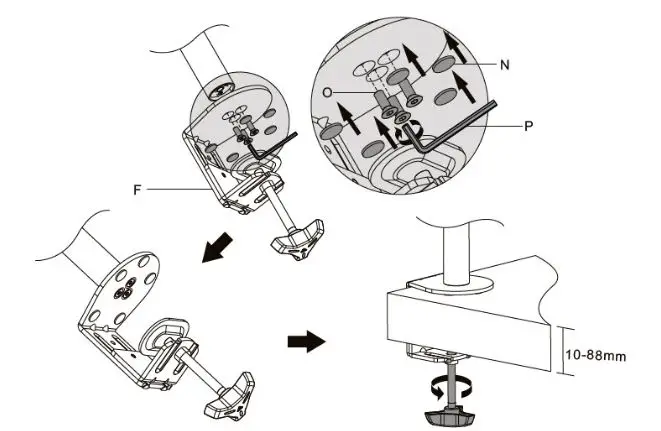 N
O
P
F
10-88mm