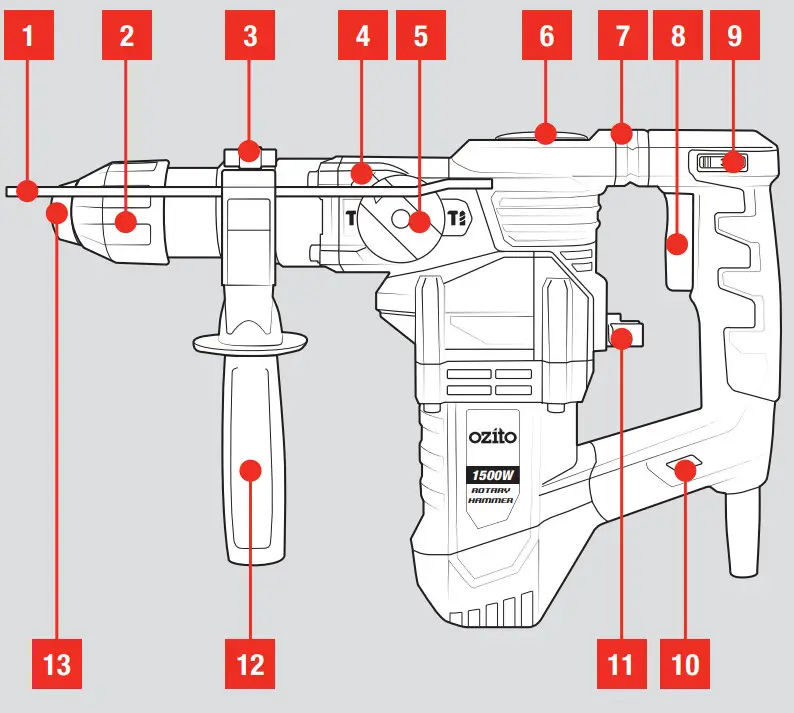 1
2
3
4
5
6
7
8
9
T
T
ozito
1500W
ROTARY HAMMER
13
12
11
10