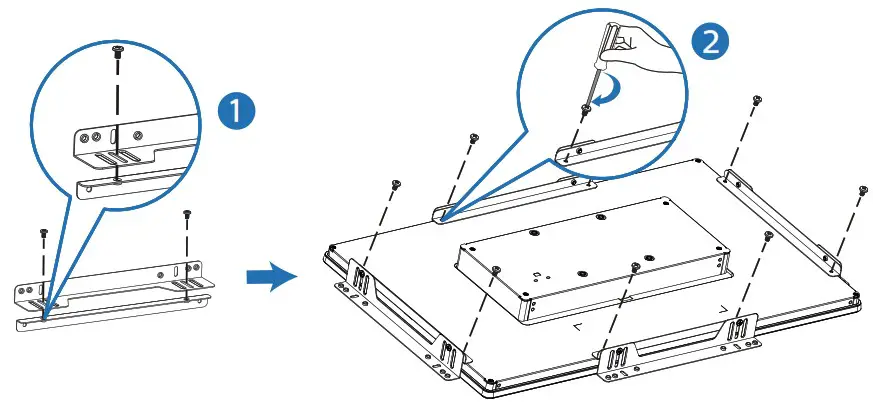 1

2