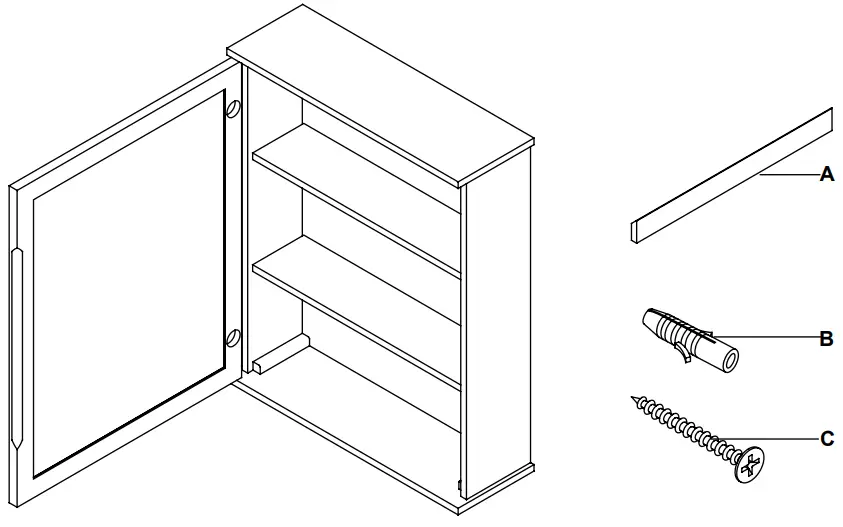 A
B
C