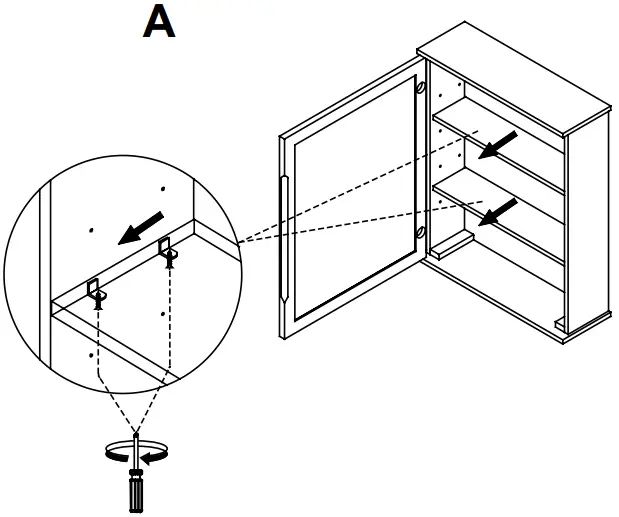 A