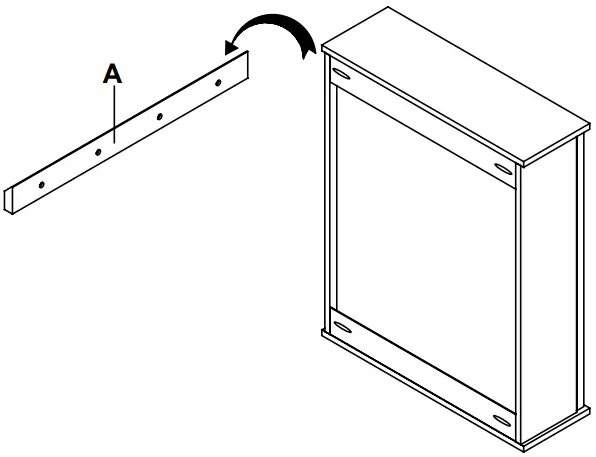 A