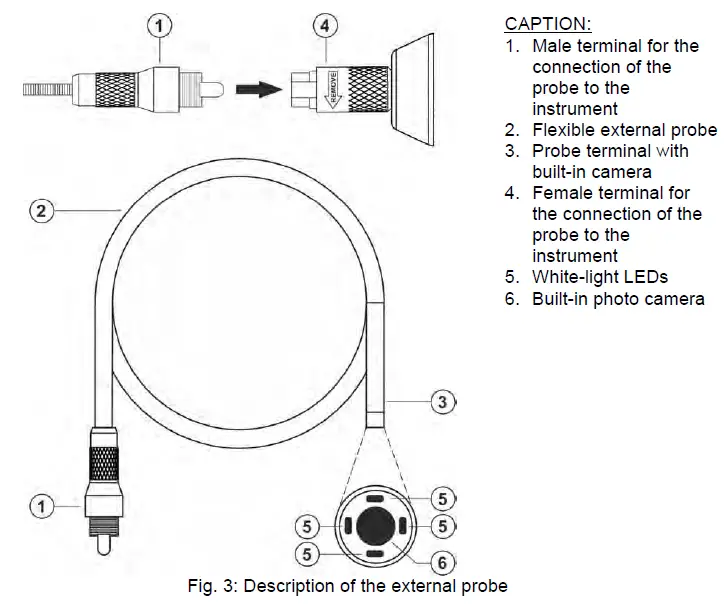 1
4
REMOVE
2
3
1
5
5
5
5
6

CAPTION:
1. Male terminal for the connection of the probe to the instrument
2. Flexible external probe
3. Probe terminal with built-in camera
4. Female terminal for the connection of the probe to the instrument
5. White-light LEDs
6. Built-in photo camera

Fig. 3: Description of the external probe