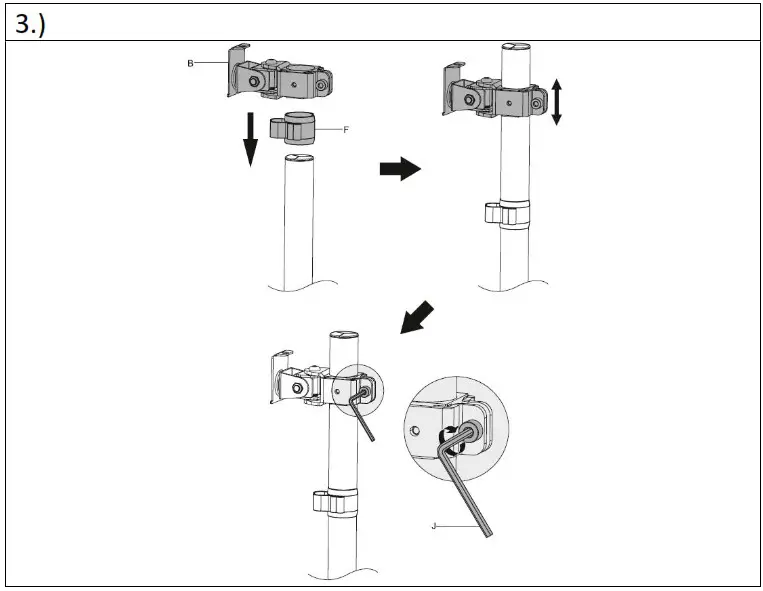 3.)

B

F

J