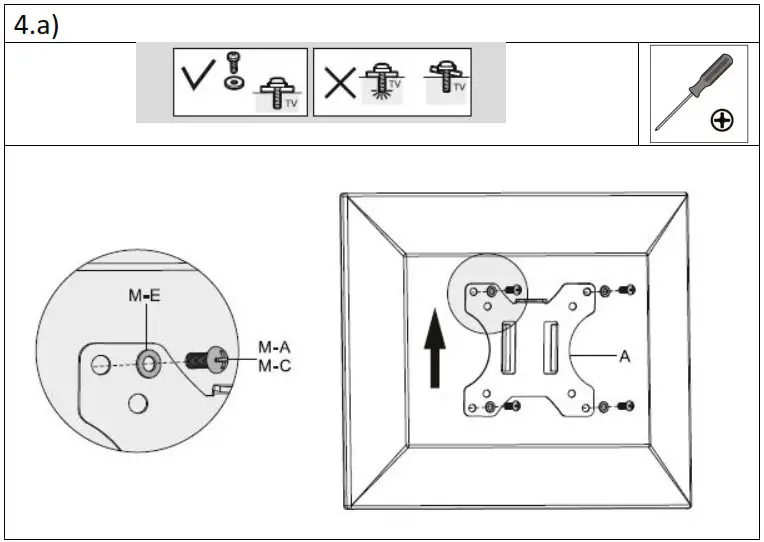 4.a)

TV

TV

TV

M-E

M-A
M-C

A