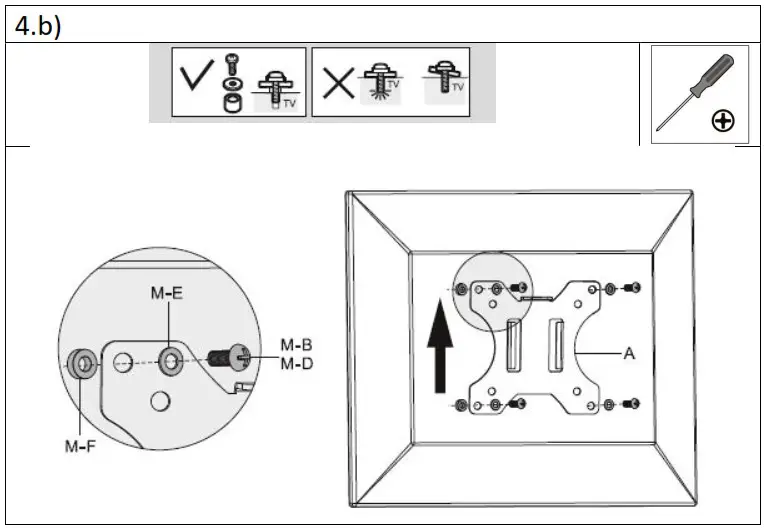 4.b)

TV

TV

TV

M-E

M-B
M-D

M-F

A